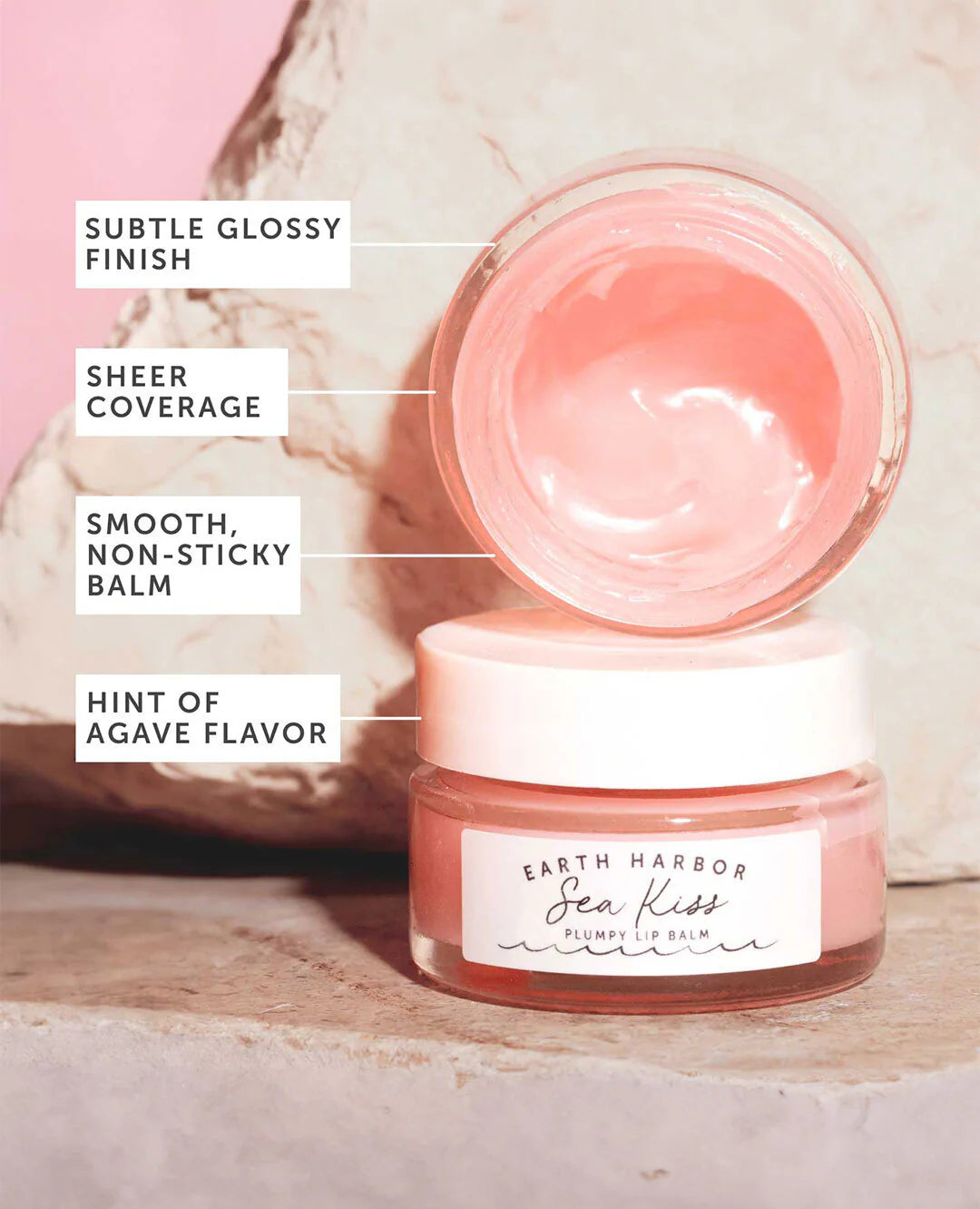 SUBTLE GLOSSY FINISH

SHEER COVERAGE

SMOOTH, NON-STICKY BALM

HINT OF AGAVE FLAVOR

EARTH HARBOR
Sea Kiss
PLUMPY LIP BALM